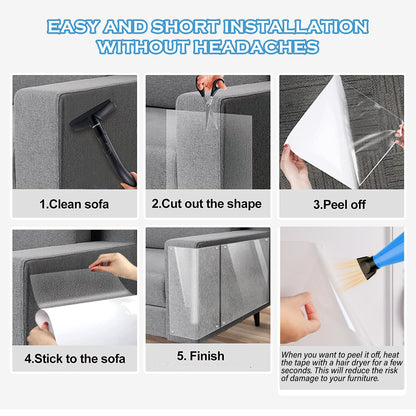 EASY AND SHORT INSTALLATION WITHOUT HEADACHES

1.Clean sofa

2.Cut out the shape

3.Peel off

4.Stick to the sofa

5. Finish

When you want to peel it off, heat the tape with a hair dryer for a few seconds. This will reduce the risk of damage to your furniture.