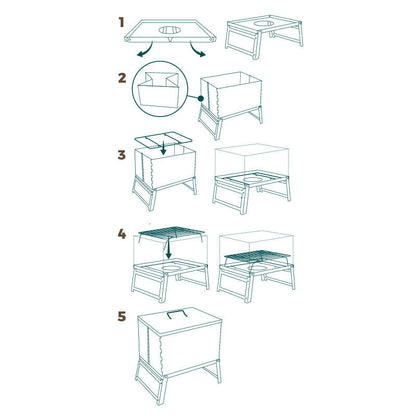 1

2

3

4

5